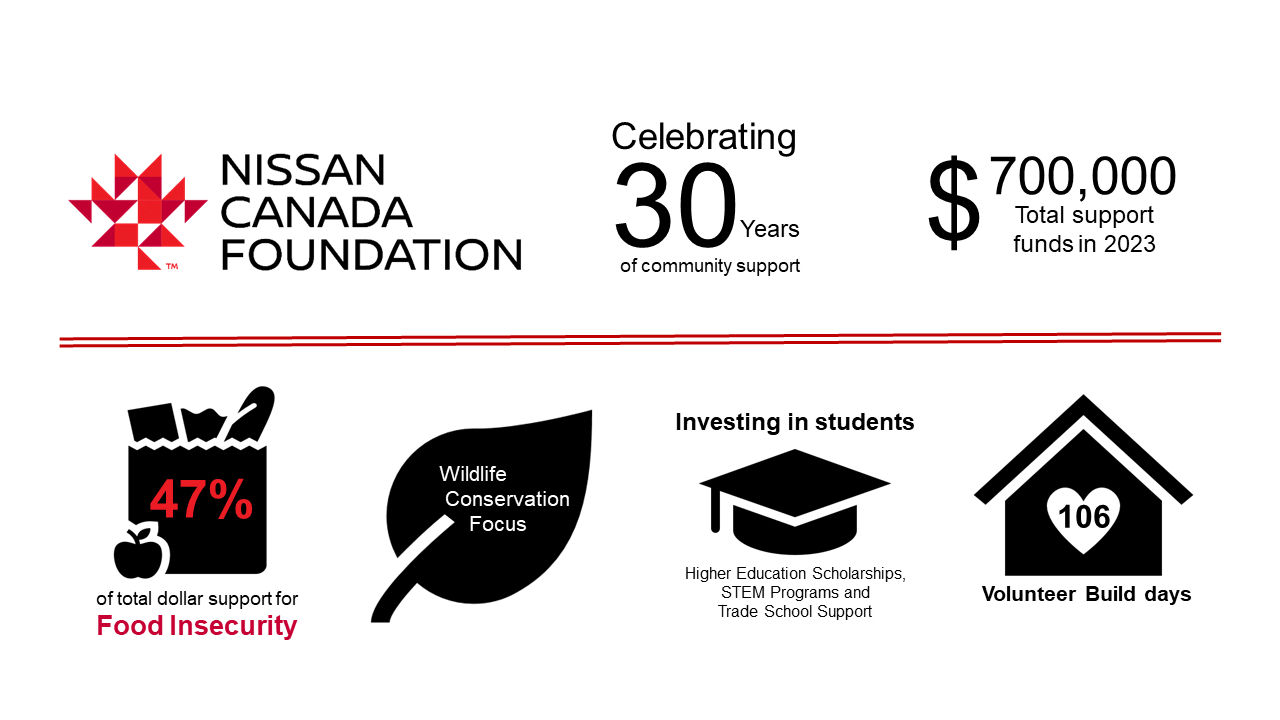 ™ NISSAN CANADA FOUNDATION

Celebrating 30 Years of community support

$ 700,000 Total support funds in 2023

47%

of total dollar support for Food Insecurity

Wildlife Conservation Focus

Investing in students

Higher Education Scholarships, STEM Programs and Trade School Support

106

Volunteer Build days